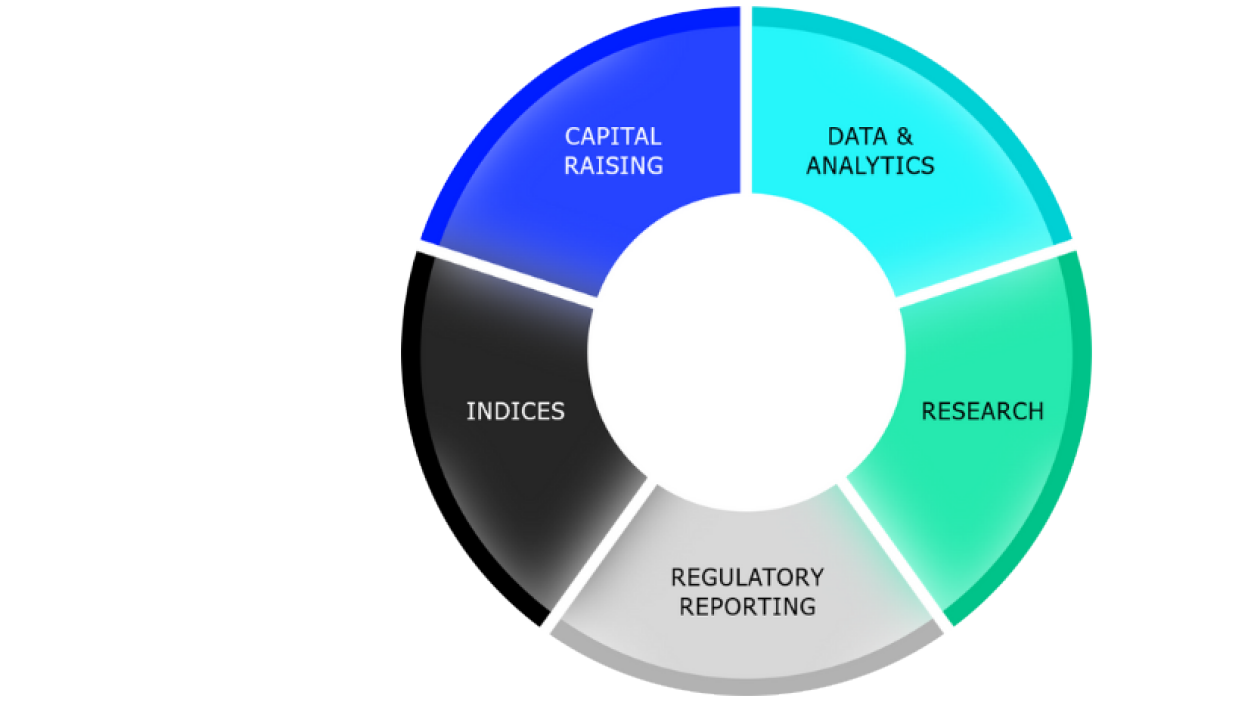 CAPITAL RAISING

DATA & ANALYTICS

RESEARCH

REGULATORY REPORTING

INDICES